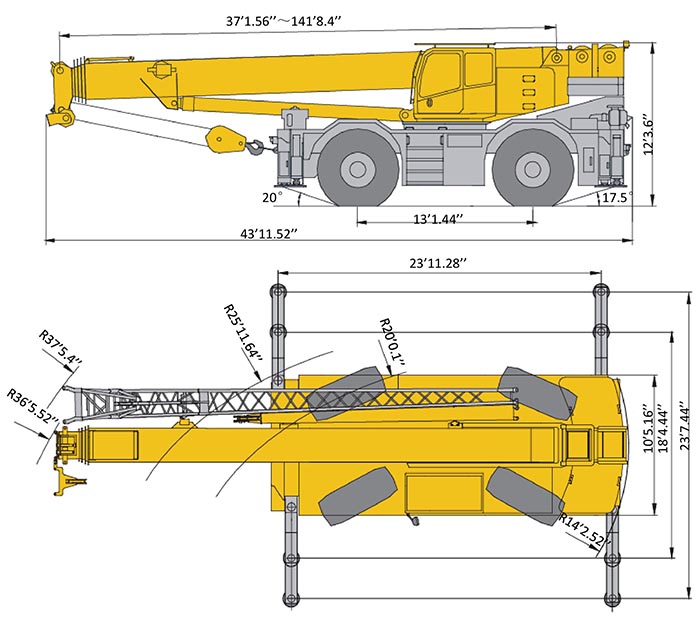 37'1.56''～141'8.4''

12'3.6''

20°

17.5°

13'1.44''

43'11.52''

23'11.28''

R25'11.64''

R20'0.1''

R37'5.4''

R36'5.52''

10'5.16''

18'4.44''

23'7.44''

R14'2.52''