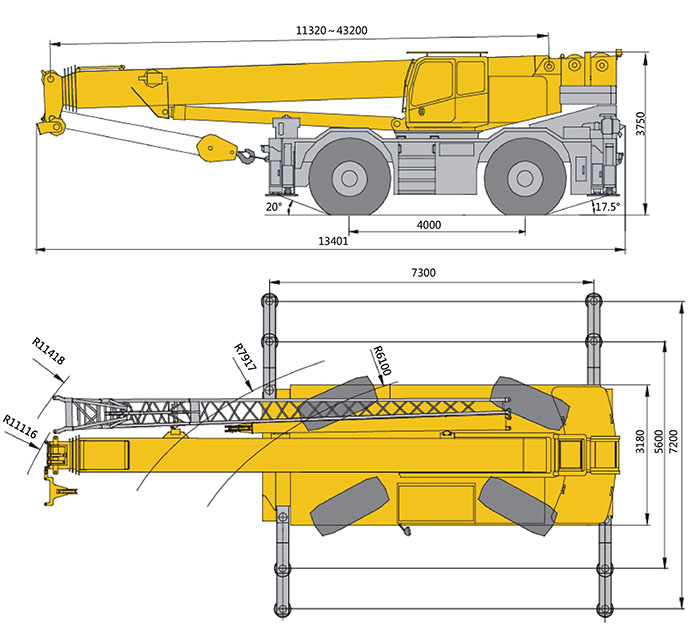 11320～43200

3750

20°

17.5°

4000

13401

7300

R11418

R7917

R6100

R11116

3180

5600

7200