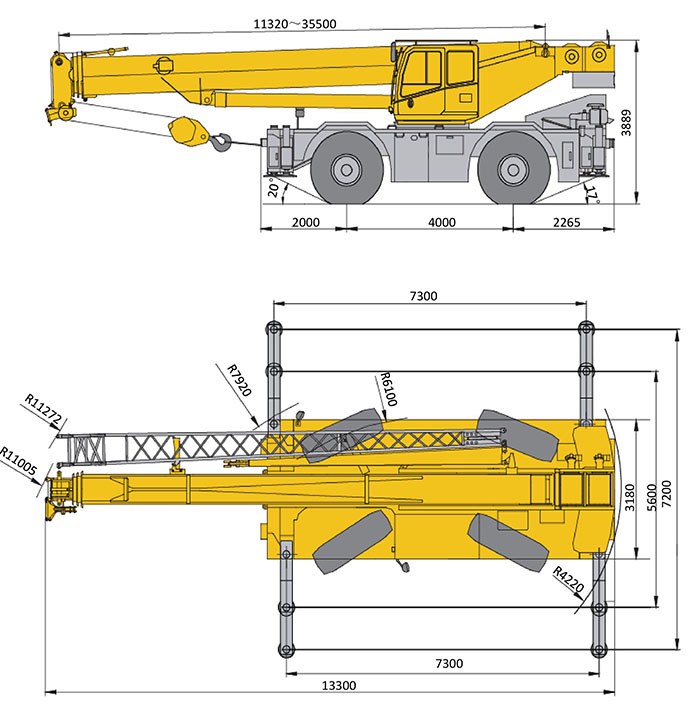 11320～35500
3889
20°
17°
2000
4000
2265
7300
R7920
R6100
R11272
R11005
3180
5600
7200
R4220
7300
13300